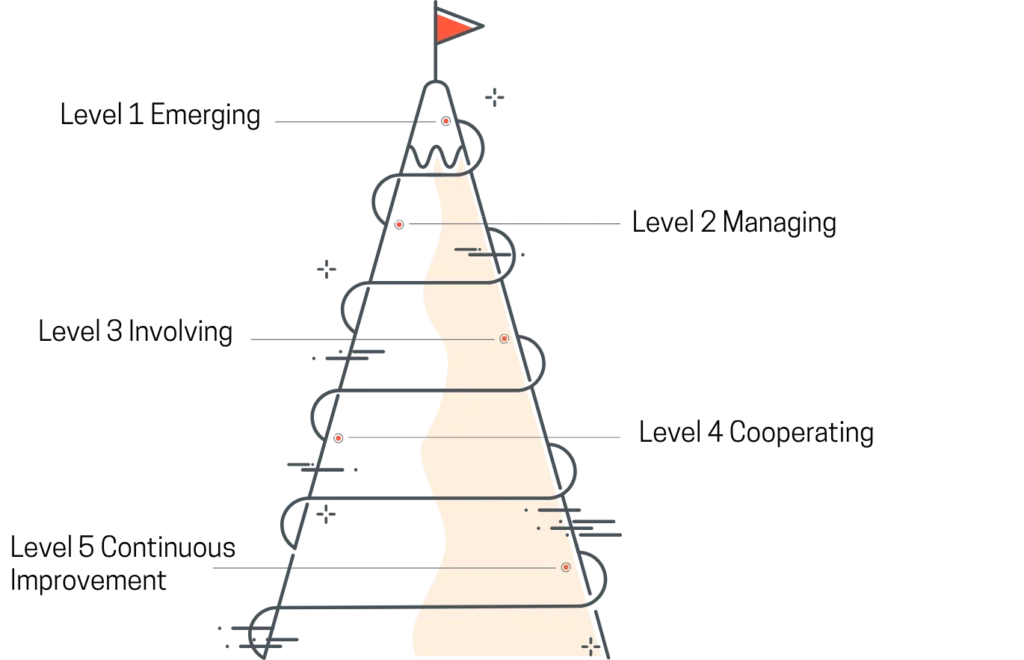 Level 1 Emerging

Level 2 Managing

Level 3 Involving

Level 4 Cooperating

Level 5 Continuous Improvement